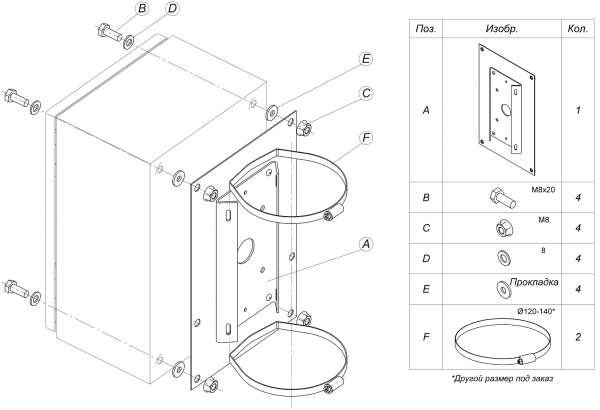 B D E C F A

| Поз. | Изобр. | Кол. |
|---|---|---|
| A | | 1 |
| B | M8x20 | 4 |
| C | M8 | 4 |
| D | 8 | 4 |
| E | Прокладка | 4 |
| F | Ø120-140* | 2 |

*Другой размер под заказ